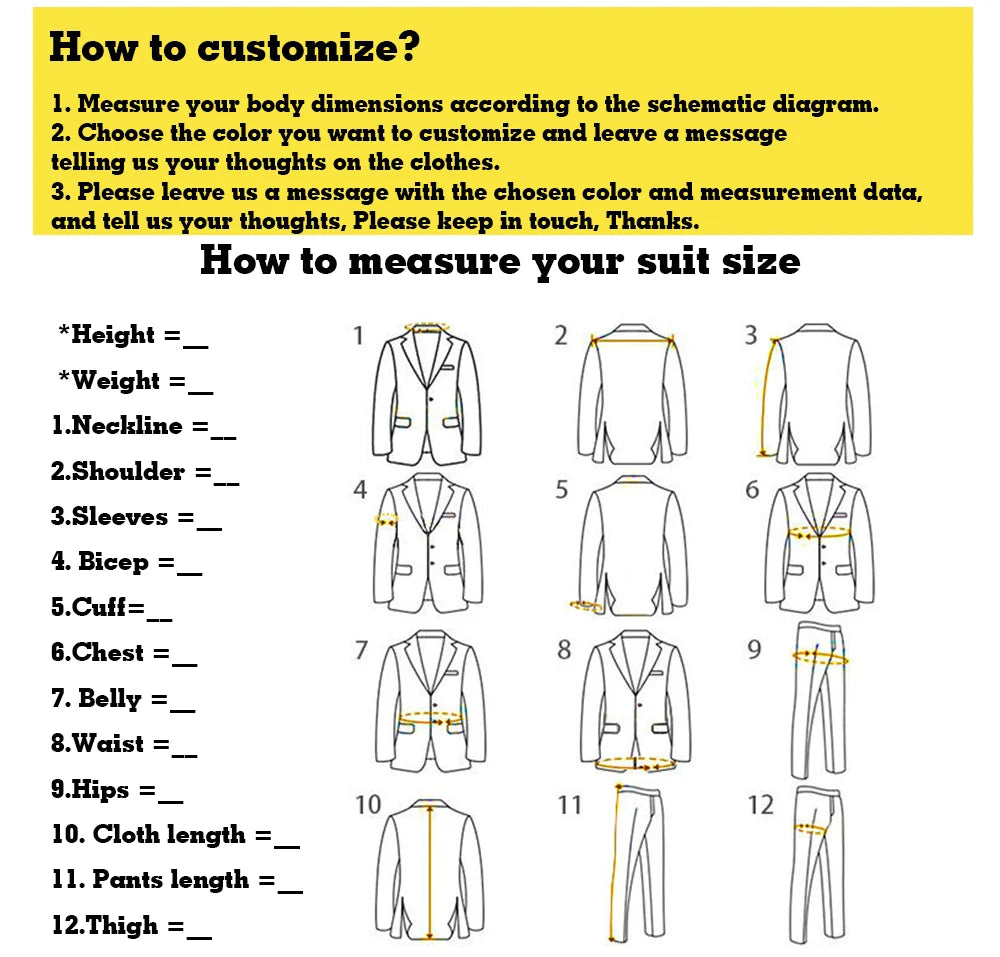 How to customize?

1. Measure your body dimensions according to the schematic diagram.
2. Choose the color you want to customize and leave a message telling us your thoughts on the clothes.
3. Please leave us a message with the chosen color and measurement data, and tell us your thoughts, Please keep in touch, Thanks.

How to measure your suit size

*Height =__
*Weight =__
1.Neckline =__
2.Shoulder =__
3.Sleeves =__
4. Bicep =__
5.Cuff=__
6.Chest =__
7. Belly =__
8.Waist =__
9.Hips =__
10. Cloth length =__
11. Pants length =__
12.Thigh =__

1 2 3 4 5 6 7 8 9 10 11 12